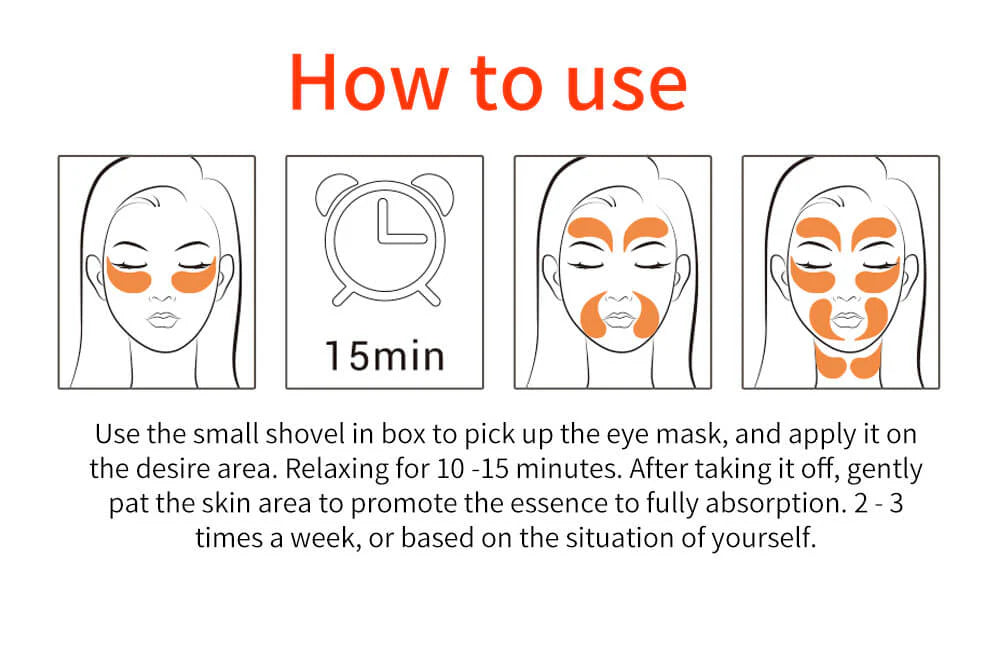 How to use

15min

Use the small shovel in box to pick up the eye mask, and apply it on the desire area. Relaxing for 10 -15 minutes. After taking it off, gently pat the skin area to promote the essence to fully absorption. 2 - 3 times a week, or based on the situation of yourself.