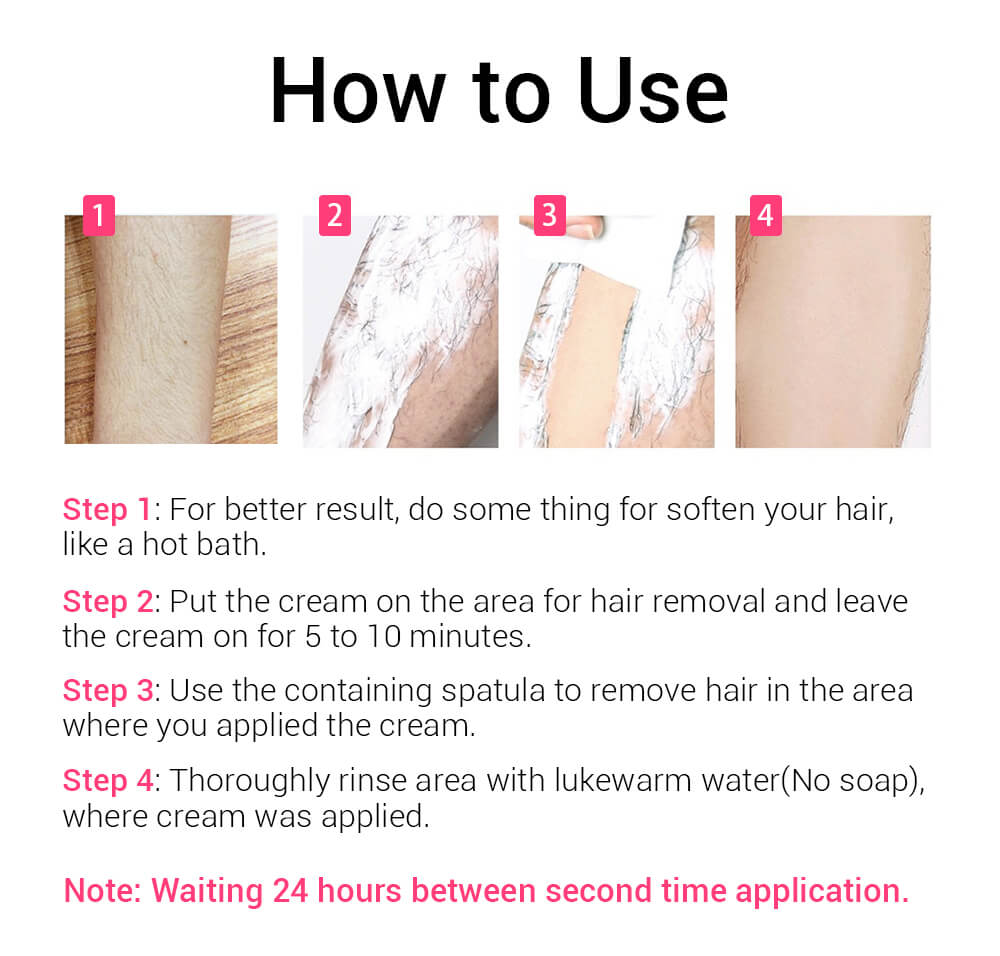 How to Use

1

2

3

4

Step 1: For better result, do some thing for soften your hair, like a hot bath.

Step 2: Put the cream on the area for hair removal and leave the cream on for 5 to 10 minutes.

Step 3: Use the containing spatula to remove hair in the area where you applied the cream.

Step 4: Thoroughly rinse area with lukewarm water(No soap), where cream was applied.

Note: Waiting 24 hours between second time application.