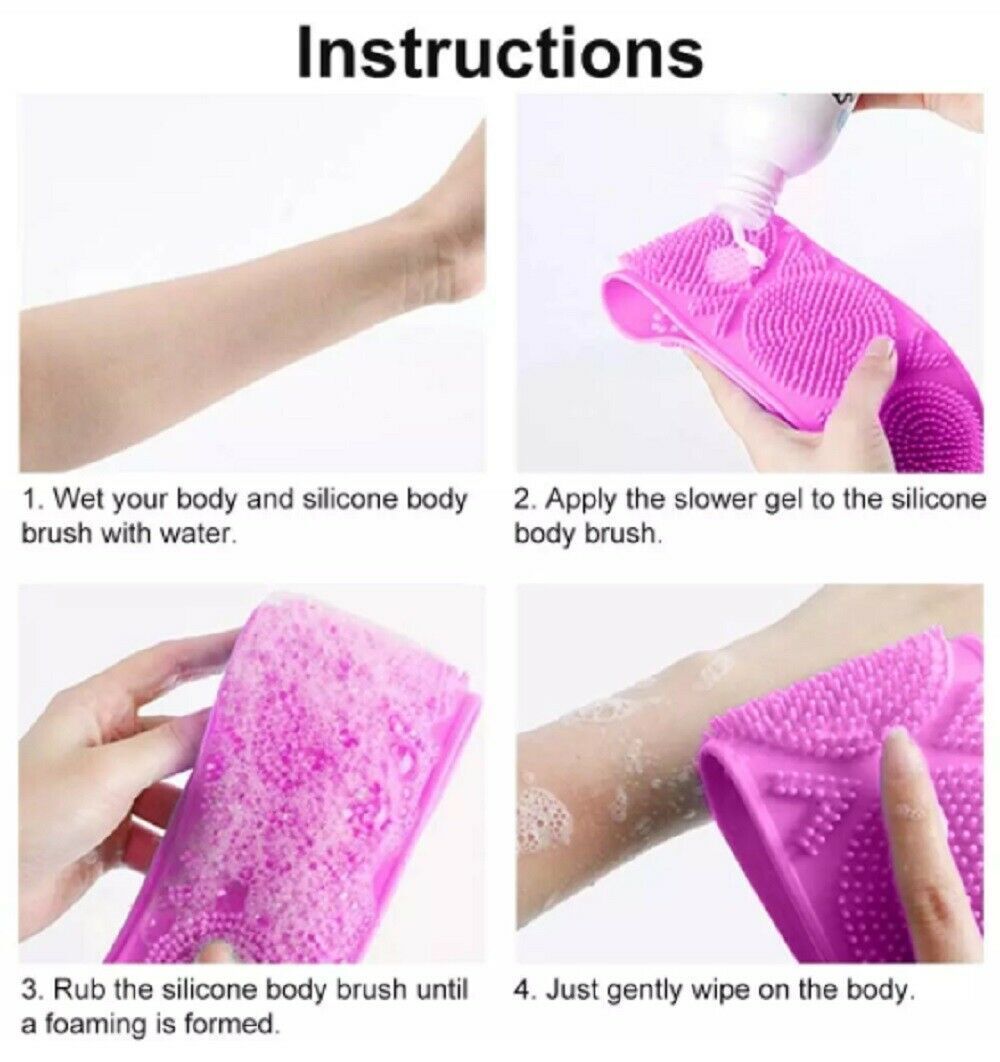 Instructions

1. Wet your body and silicone body brush with water.

2. Apply the slower gel to the silicone body brush.

3. Rub the silicone body brush until a foaming is formed.

4. Just gently wipe on the body.